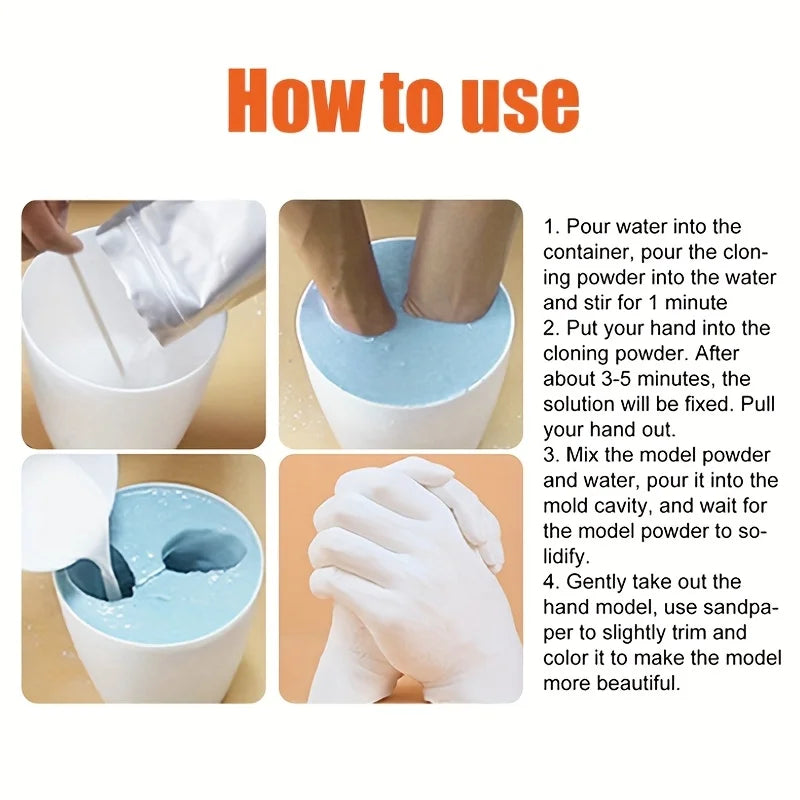 How to use

1. Pour water into the container, pour the cloning powder into the water and stir for 1 minute
2. Put your hand into the cloning powder. After about 3-5 minutes, the solution will be fixed. Pull your hand out.
3. Mix the model powder and water, pour it into the mold cavity, and wait for the model powder to solidify.
4. Gently take out the hand model, use sandpaper to slightly trim and color it to make the model more beautiful.